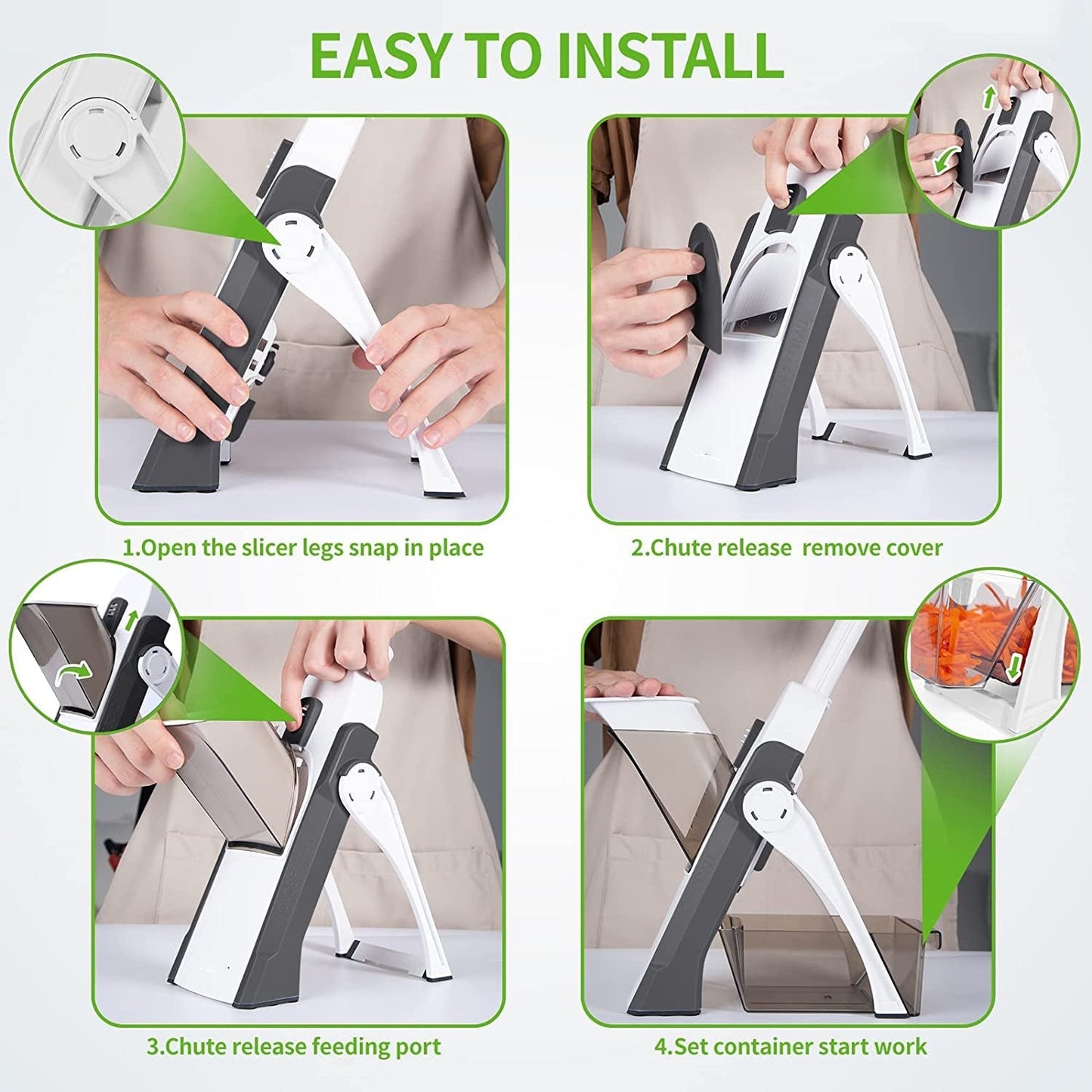 EASY TO INSTALL

1.Open the slicer legs snap in place

2.Chute release remove cover

3.Chute release feeding port

4.Set container start work